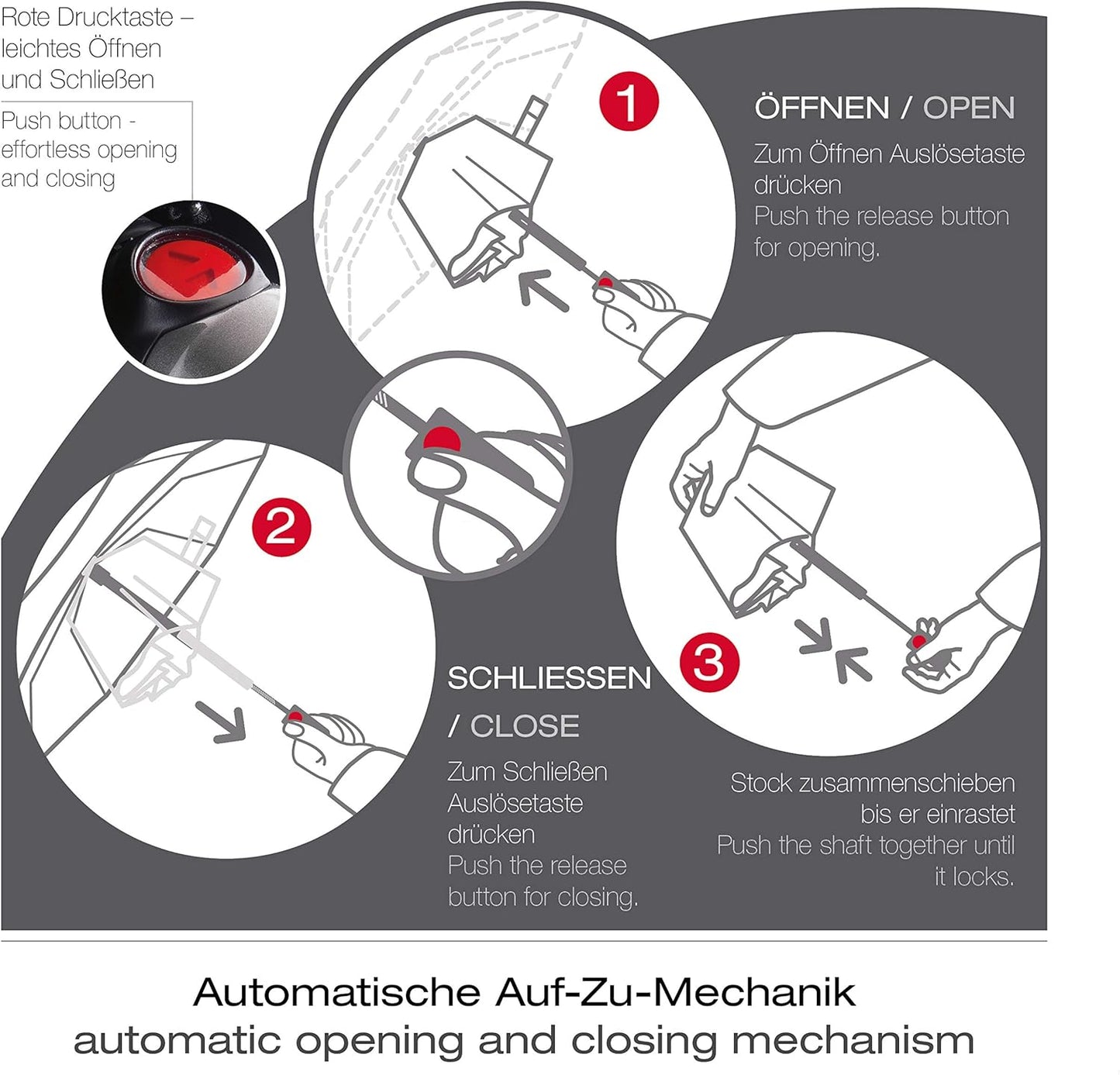 Rote Drucktaste – leichtes Öffnen und Schließen

Push button - effortless opening and closing

1

ÖFFNEN / OPEN

Zum Öffnen Auslösetaste drücken

Push the release button for opening.

2

SCHLIESSEN / CLOSE

Zum Schließen Auslösetaste drücken

Push the release button for closing.

3

Stock zusammenschieben bis er einrastet

Push the shaft together until it locks.

Automatische Auf-Zu-Mechanik

automatic opening and closing mechanism